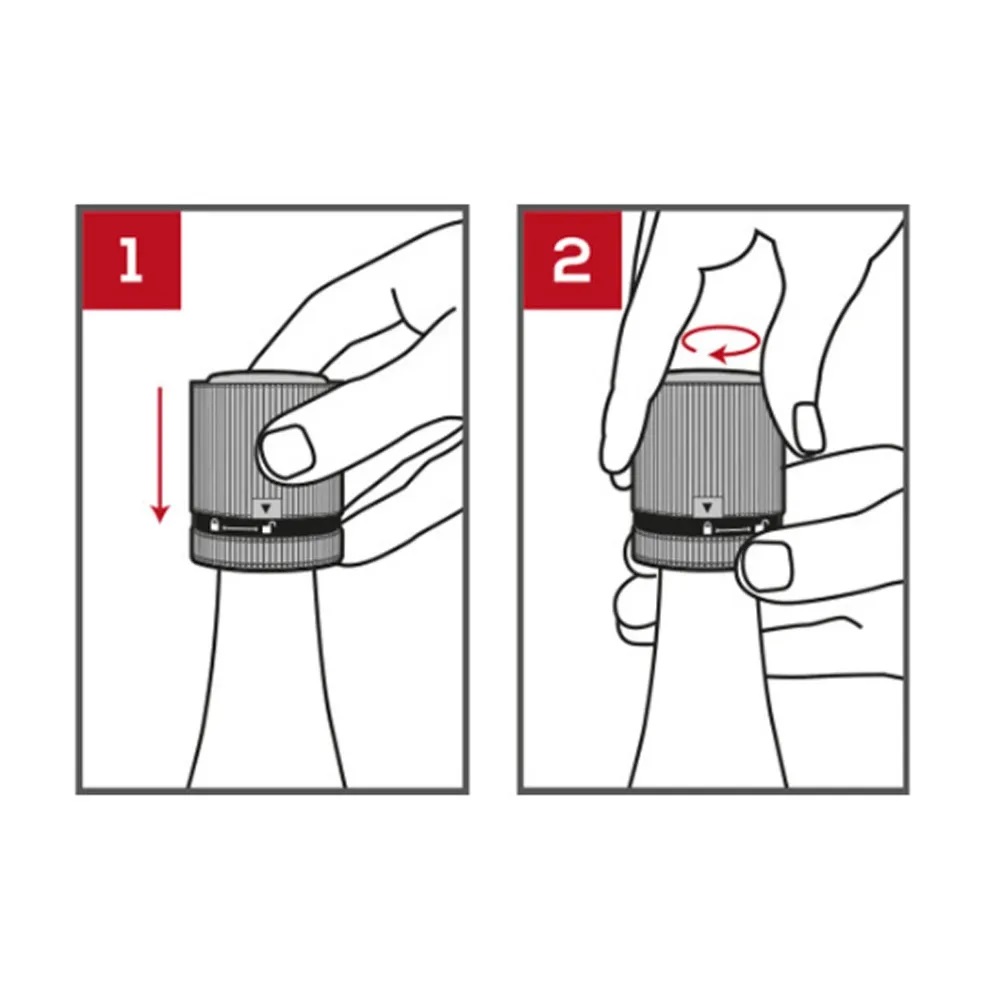 1

2